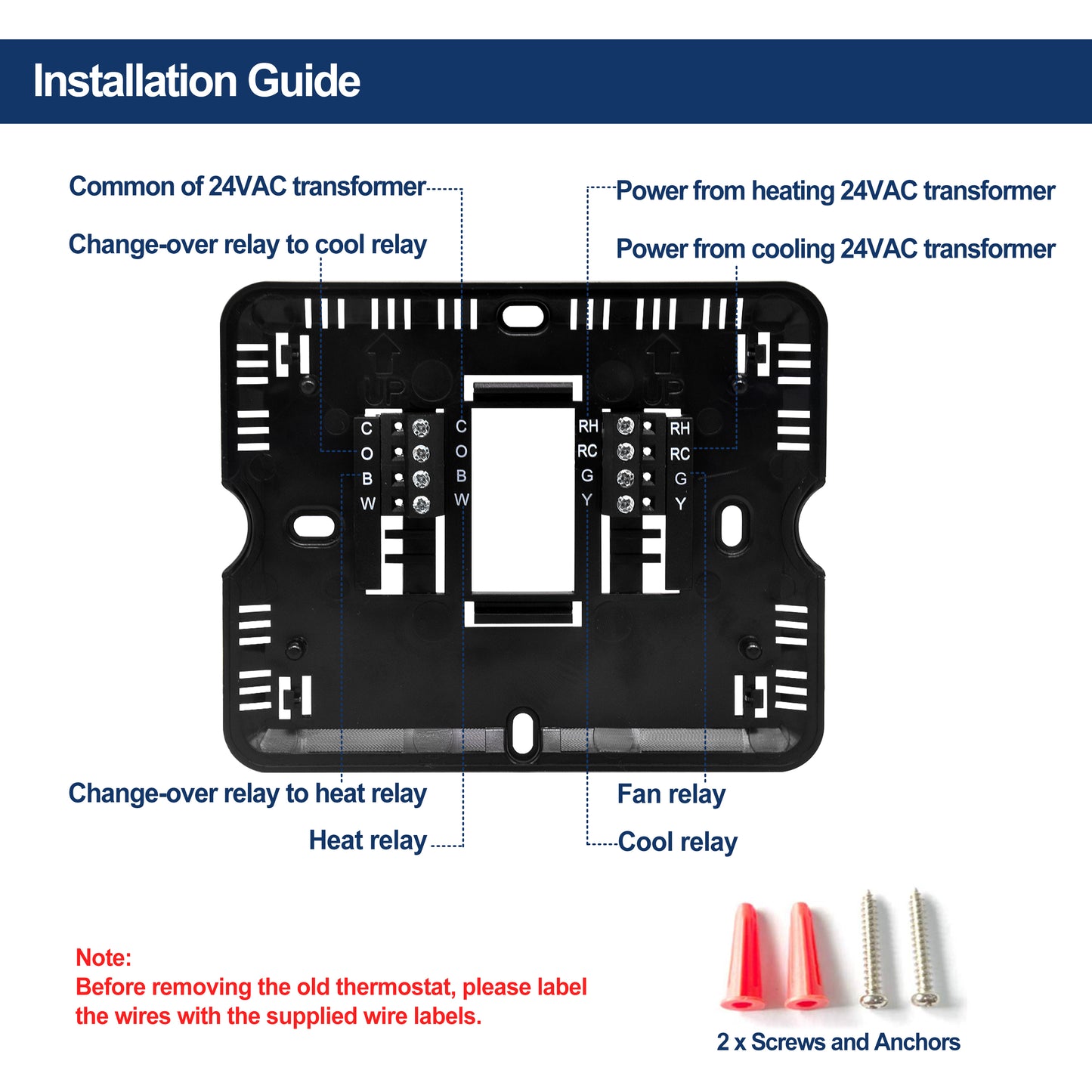 Installation Guide

Common of 24VAC transformer

Change-over relay to cool relay

Power from heating 24VAC transformer

Power from cooling 24VAC transformer

UP

UP

C
O
B
W

C
O
B
W

RH
RC
G
Y

RH
RC
G
Y

Change-over relay to heat relay

Heat relay

Fan relay

Cool relay

Note:
Before removing the old thermostat, please label the wires with the supplied wire labels.

2 x Screws and Anchors