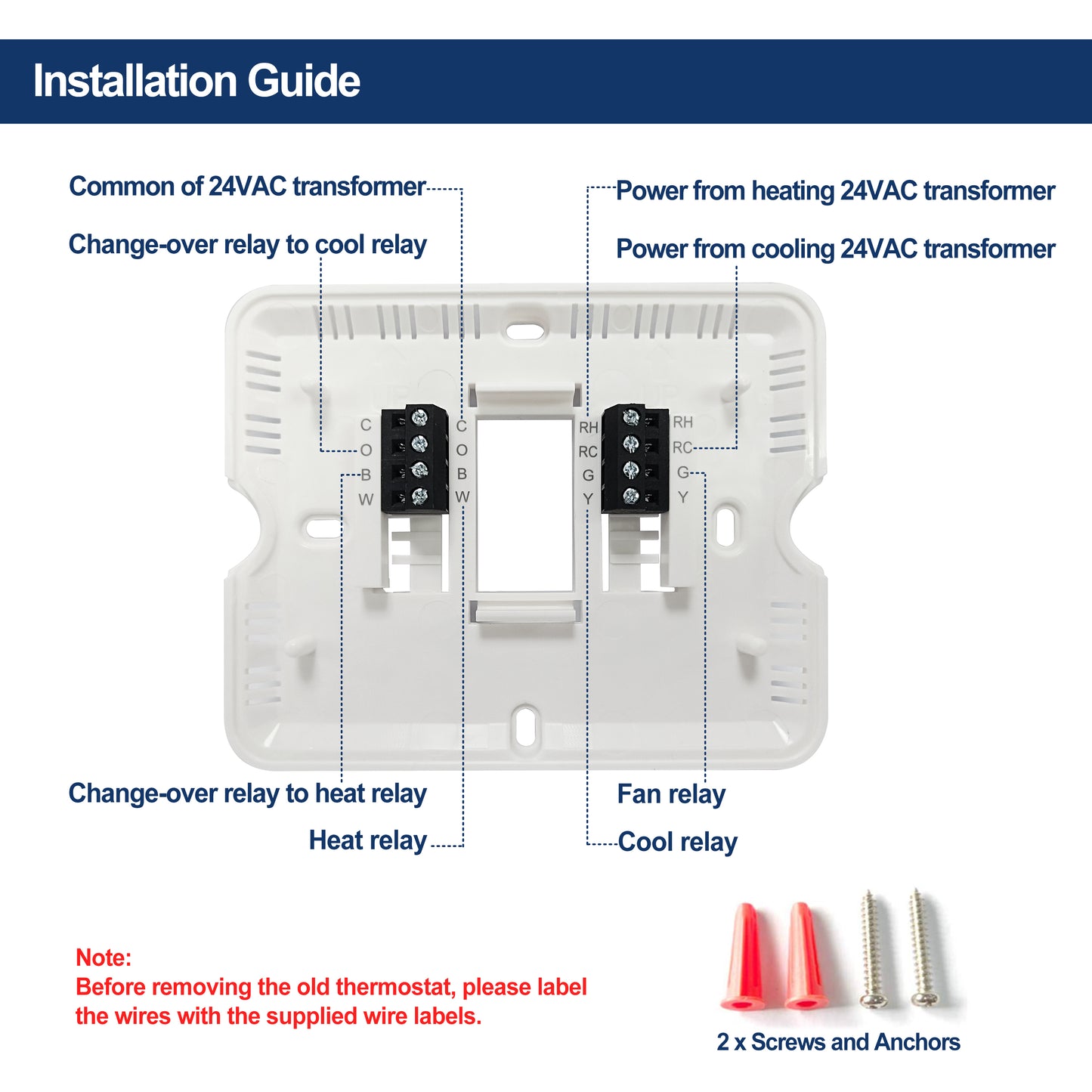 Installation Guide

Common of 24VAC transformer

Change-over relay to cool relay

Power from heating 24VAC transformer

Power from cooling 24VAC transformer

C
O
B
W

C
O
B
W

RH
RC
G
Y

RH
RC
G
Y

Change-over relay to heat relay

Heat relay

Fan relay

Cool relay

Note:
Before removing the old thermostat, please label the wires with the supplied wire labels.

2 x Screws and Anchors