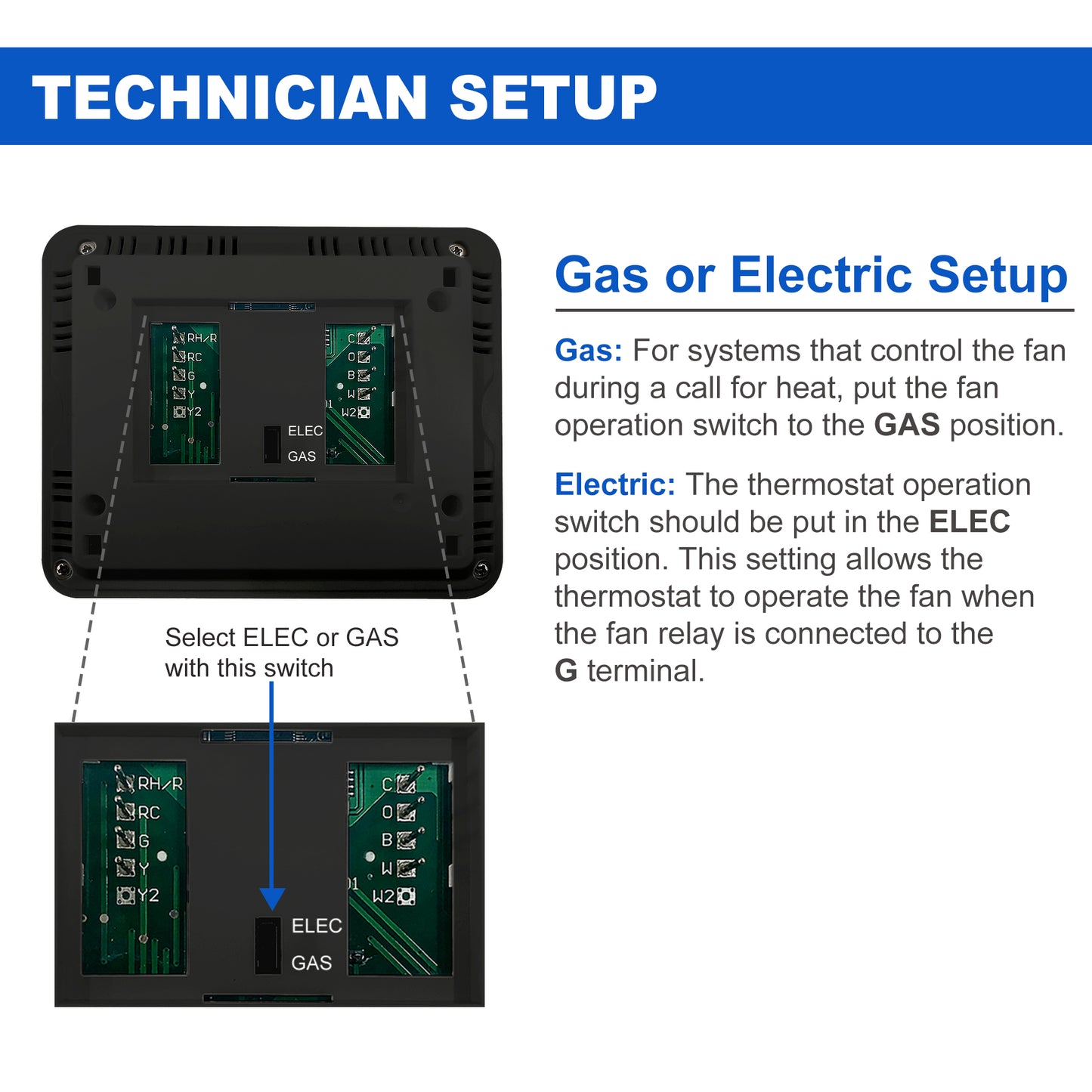 TECHNICIAN SETUP

RH/R
RC
G
Y
Y2

C
O
B
W
W2

ELEC
GAS

Select ELEC or GAS with this switch

RH/R
RC
G
Y
Y2

C
O
B
W
W2

ELEC
GAS

Gas or Electric Setup

Gas: For systems that control the fan during a call for heat, put the fan operation switch to the GAS position.

Electric: The thermostat operation switch should be put in the ELEC position. This setting allows the thermostat to operate the fan when the fan relay is connected to the G terminal.